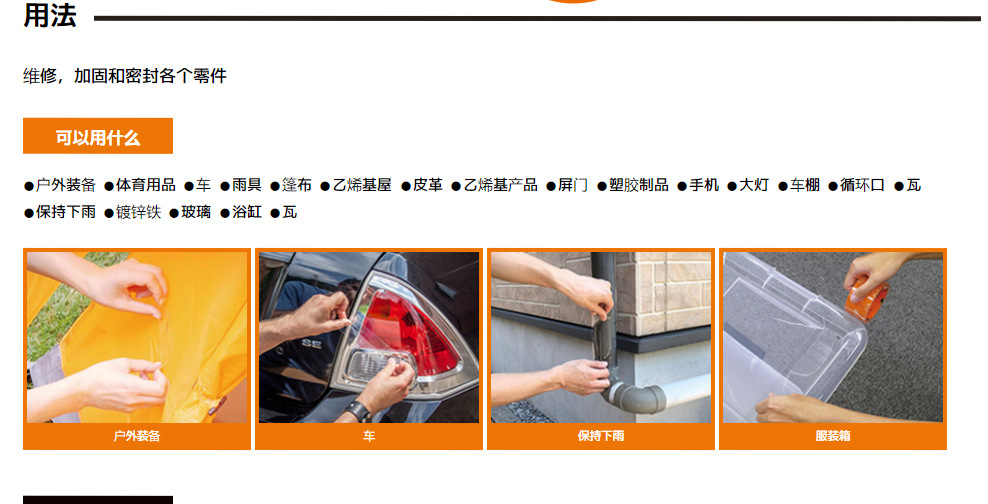 用法

维修，加固和密封各个零件

可以用什么

●户外装备 ●体育用品 ●车 ●雨具 ●篷布 ●乙烯基屋 ●皮革 ●乙烯基产品 ●屏门 ●塑胶制品 ●手机 ●大灯 ●车棚 ●循环口 ●瓦 ●保持下雨 ●镀锌铁 ●玻璃 ●浴缸 ●瓦

户外装备

车

保持下雨

服装箱